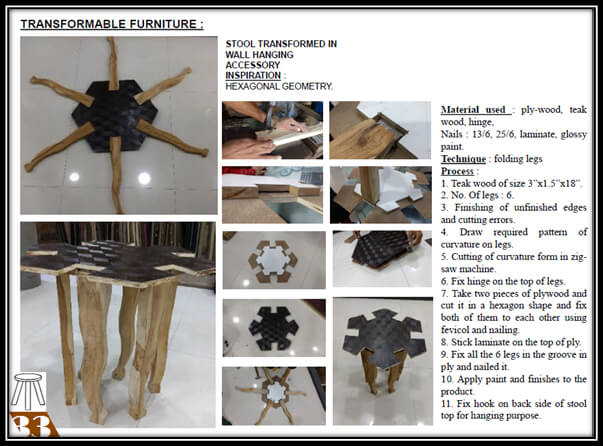 TRANSFORMABLE FURNITURE :

STOOL TRANSFORMED IN WALL HANGING ACCESSORY
INSPIRATION :
HEXAGONAL GEOMETRY.

Material used : ply-wood, teak wood, hinge,
Nails : 13/6, 25/6, laminate, glossy paint.
Technique : folding legs
Process :
1. Teak wood of size 3"x1.5"x18".
2. No. Of legs : 6.
3. Finishing of unfinished edges and cutting errors.
4. Draw required pattern of curvature on legs.
5. Cutting of curvature form in zig-saw machine.
6. Fix hinge on the top of legs.
7. Take two pieces of plywood and cut it in a hexagon shape and fix both of them to each other using fevicol and nailing.
8. Stick laminate on the top of ply.
9. Fix all the 6 legs in the groove in ply and nailed it.
10. Apply paint and finishes to the product.
11. Fix hook on back side of stool top for hanging purpose.

33